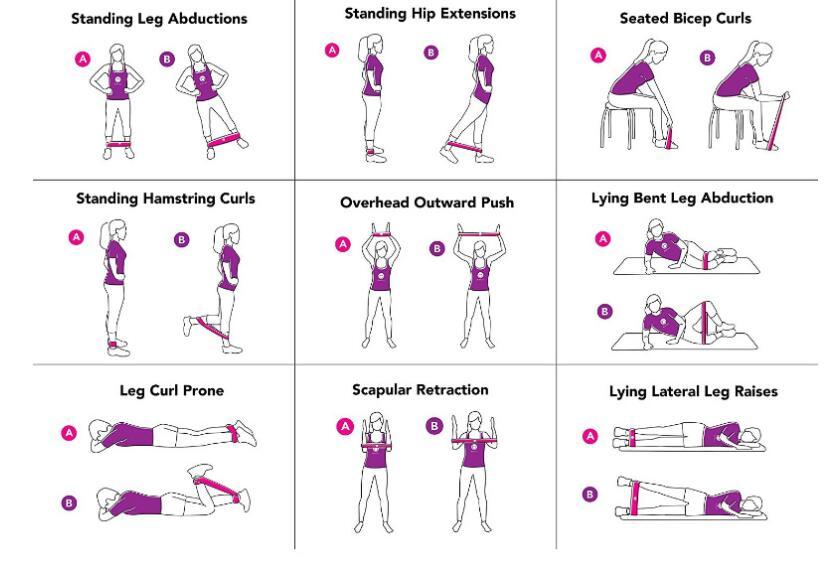 Standing Leg Abductions

A B

Standing Hip Extensions

A B

Seated Bicep Curls

A B

Standing Hamstring Curls

A B

Overhead Outward Push

A B

Lying Bent Leg Abduction

A

B

Leg Curl Prone

A

B

Scapular Retraction

A B

Lying Lateral Leg Raises

A

B